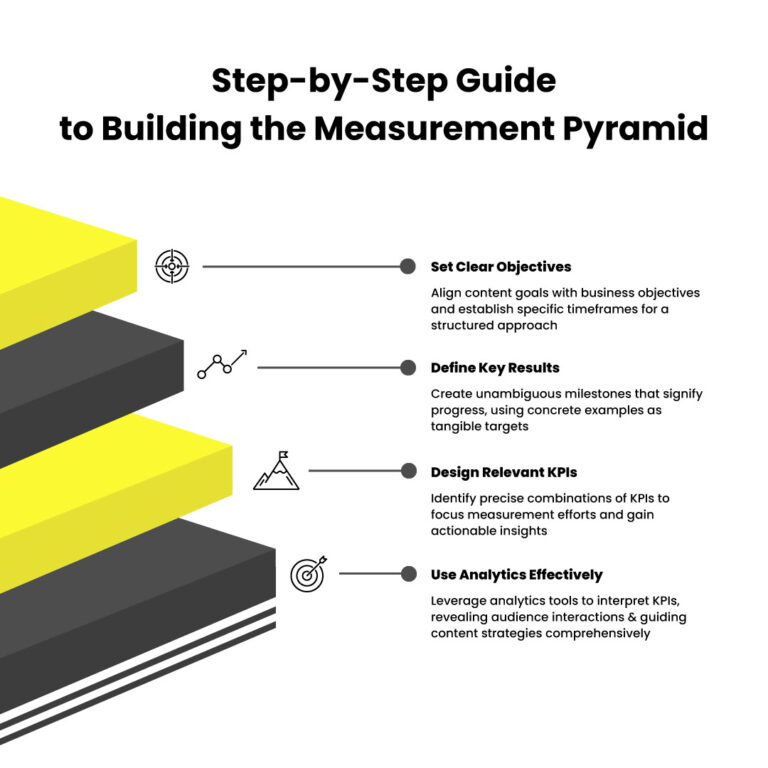 Step-by-Step Guide to Building the Measurement Pyramid

Set Clear Objectives

Align content goals with business objectives and establish specific timeframes for a structured approach

Define Key Results

Create unambiguous milestones that signify progress, using concrete examples as tangible targets

Design Relevant KPIs

Identify precise combinations of KPIs to focus measurement efforts and gain actionable insights

Use Analytics Effectively

Leverage analytics tools to interpret KPIs, revealing audience interactions & guiding content strategies comprehensively